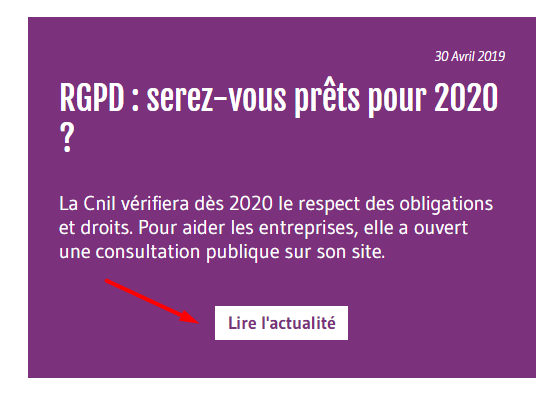 30 Avril 2019

RGPD : serez-vous prêts pour 2020 ?

La Cnil vérifiera dès 2020 le respect des obligations et droits. Pour aider les entreprises, elle a ouvert une consultation publique sur son site.

Lire l'actualité